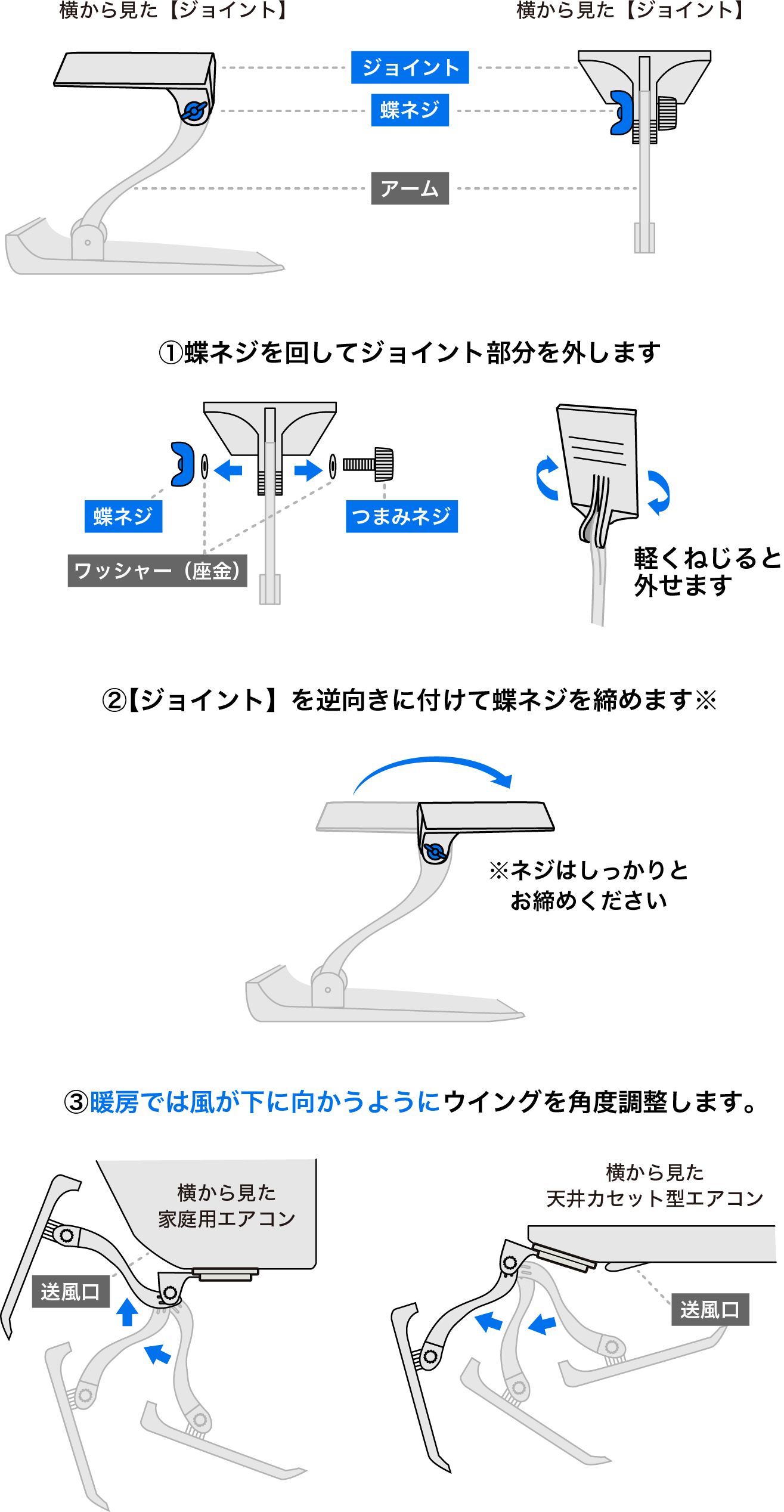 横から見た【ジョイント】

横から見た【ジョイント】

ジョイント

蝶ネジ

アーム

①蝶ネジを回してジョイント部分を外します

蝶ネジ

つまみネジ

ワッシャー（座金）

軽くねじると外せます

②【ジョイント】を逆向きに付けて蝶ネジを締めます※

※ネジはしっかりとお締めください

③暖房では風が下に向かうようにウイングを角度調整します。

横から見た家庭用エアコン

送風口

横から見た天井カセット型エアコン

送風口