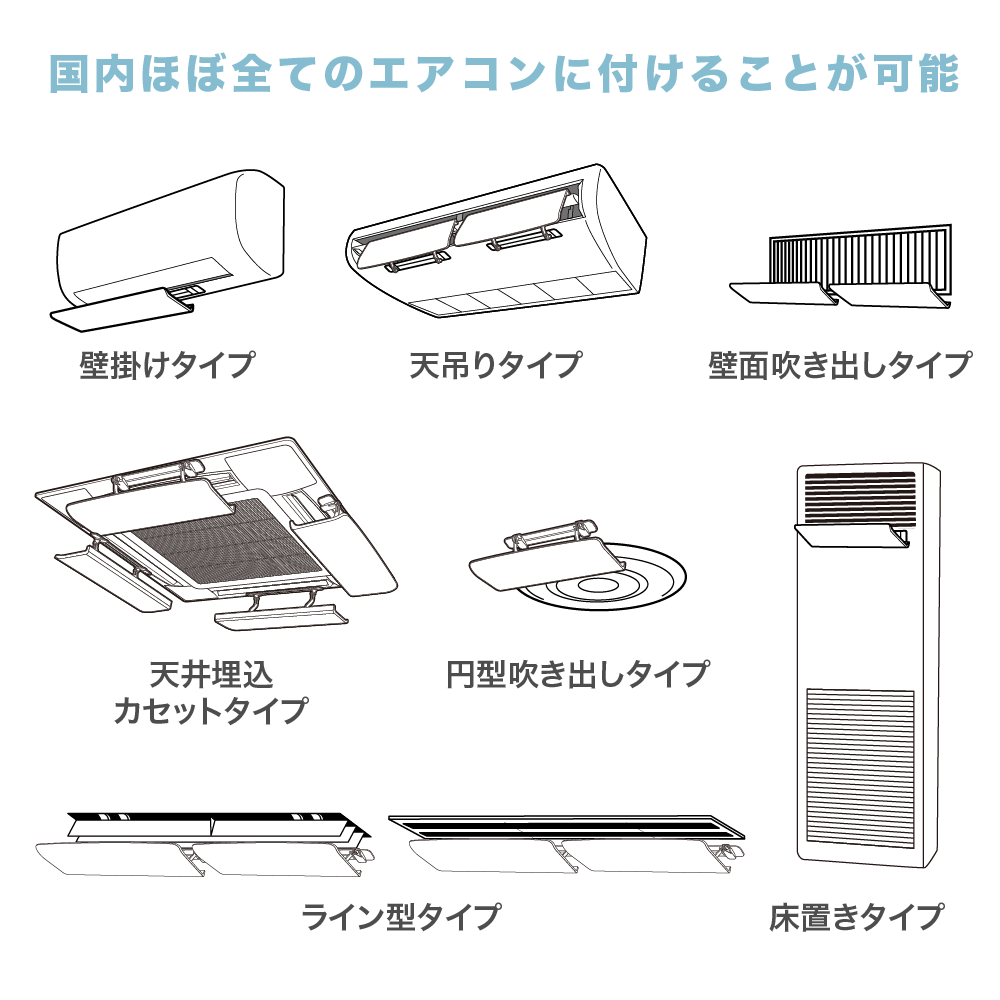 国内ほぼ全てのエアコンに付けることが可能

壁掛けタイプ

天吊りタイプ

壁面吹き出しタイプ

天井埋込
カセットタイプ

円型吹き出しタイプ

ライン型タイプ

床置きタイプ